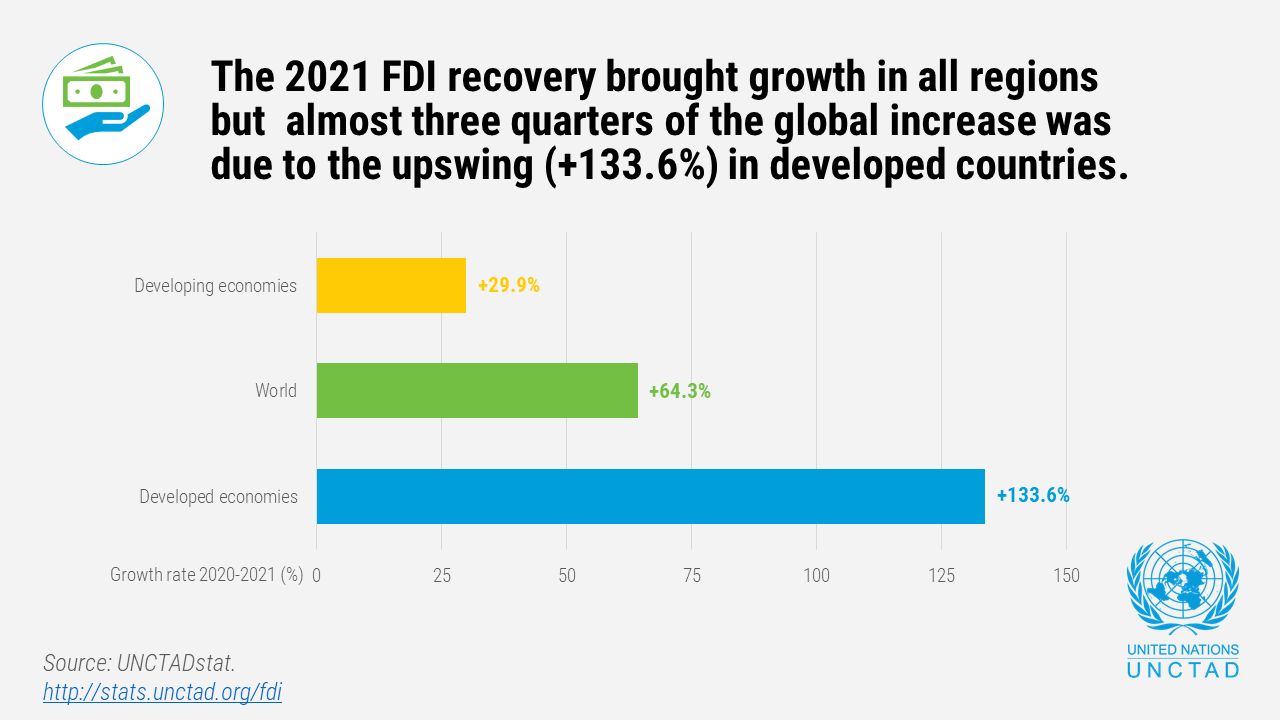 The 2021 FDI recovery brought growth in all regions but almost three quarters of the global increase was due to the upswing (+133.6%) in developed countries.

Developing economies +29.9%

World +64.3%

Developed economies +133.6%

Growth rate 2020-2021 (%) 0 25 50 75 100 125 150

Source: UNCTADstat.
http://stats.unctad.org/fdi

UNITED NATIONS
UNCTAD