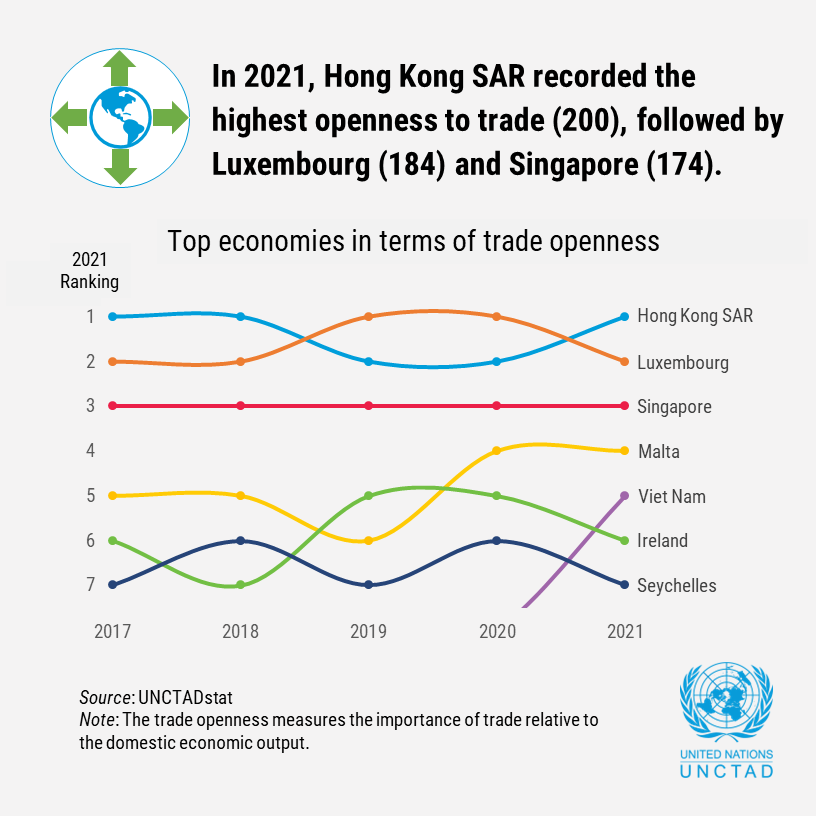 In 2021, Hong Kong SAR recorded the highest openness to trade (200), followed by Luxembourg (184) and Singapore (174).

Top economies in terms of trade openness

2021 Ranking

1
2
3
4
5
6
7

Hong Kong SAR
Luxembourg
Singapore
Malta
Viet Nam
Ireland
Seychelles

2017 2018 2019 2020 2021

Source: UNCTADstat
Note: The trade openness measures the importance of trade relative to the domestic economic output.

UNITED NATIONS
UNCTAD