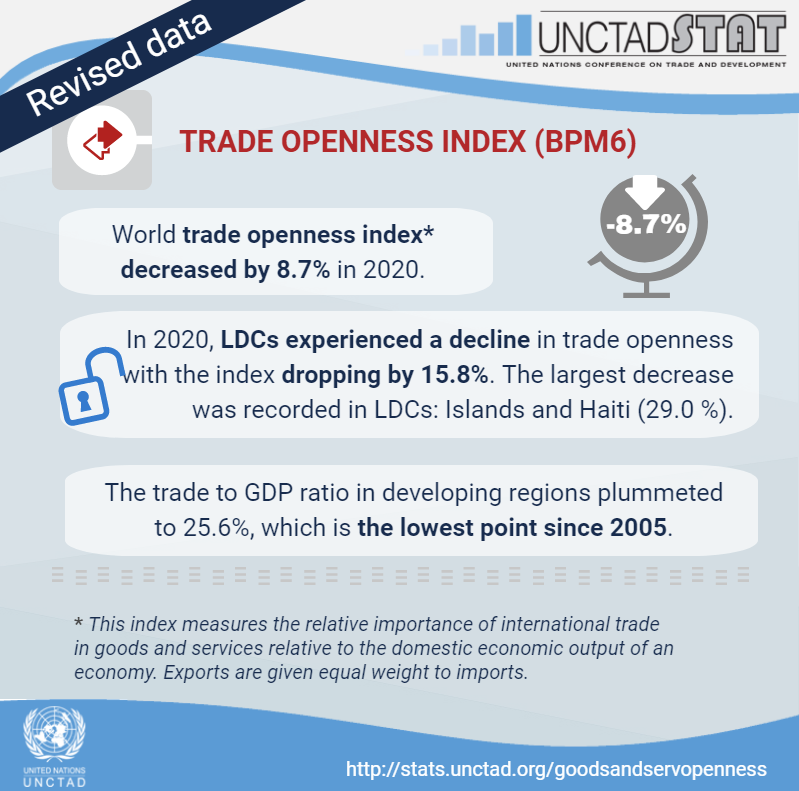 Revised data

UNCTADSTAT
UNITED NATIONS CONFERENCE ON TRADE AND DEVELOPMENT

TRADE OPENNESS INDEX (BPM6)

World trade openness index* decreased by 8.7% in 2020.

-8.7%

In 2020, LDCs experienced a decline in trade openness with the index dropping by 15.8%. The largest decrease was recorded in LDCs: Islands and Haiti (29.0 %).

The trade to GDP ratio in developing regions plummeted to 25.6%, which is the lowest point since 2005.

* This index measures the relative importance of international trade in goods and services relative to the domestic economic output of an economy. Exports are given equal weight to imports.

UNITED NATIONS
UNCTAD

http://stats.unctad.org/goodsandservopenness